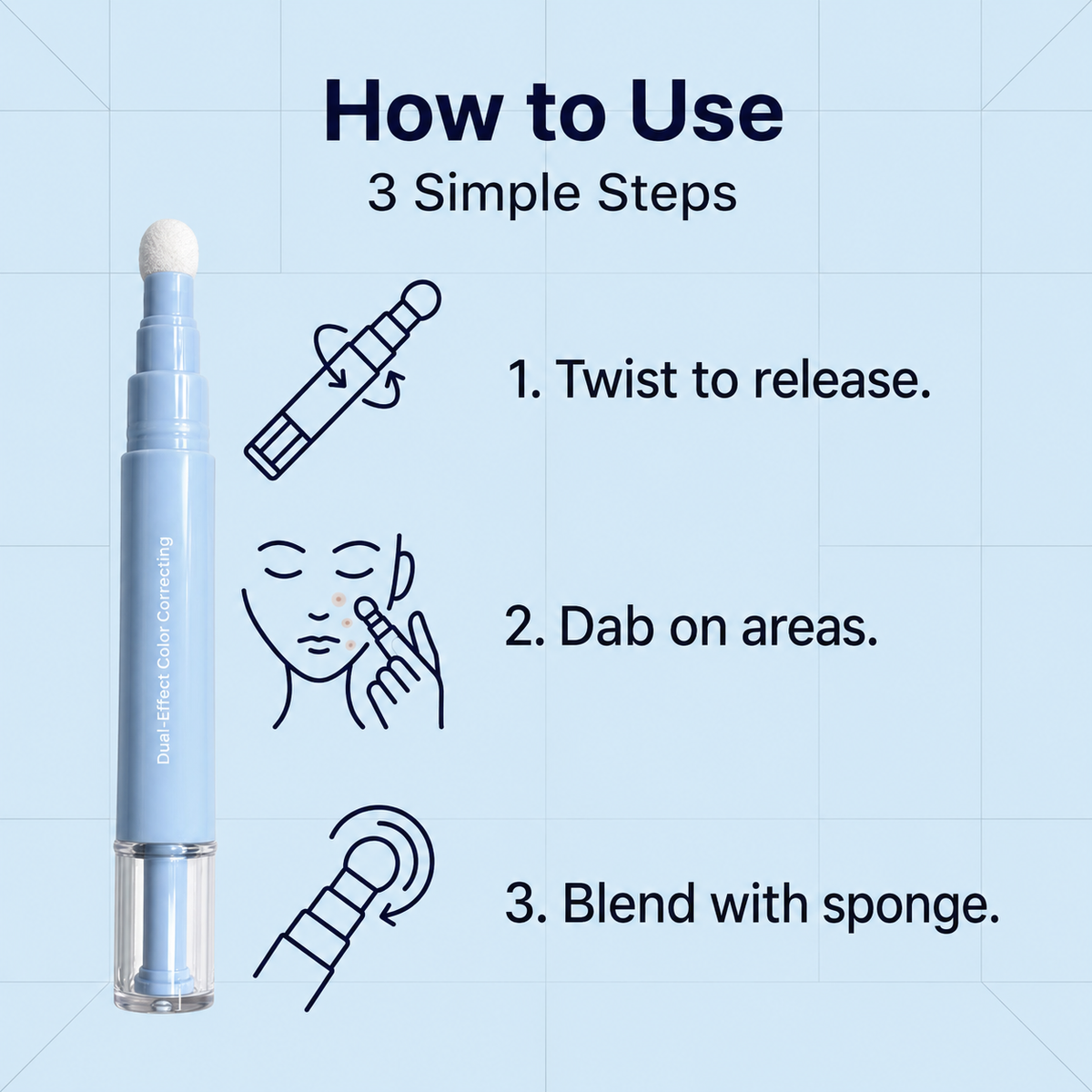 How to Use
3 Simple Steps

Dual-Effect Color Correcting

1. Twist to release.

2. Dab on areas.

3. Blend with sponge.